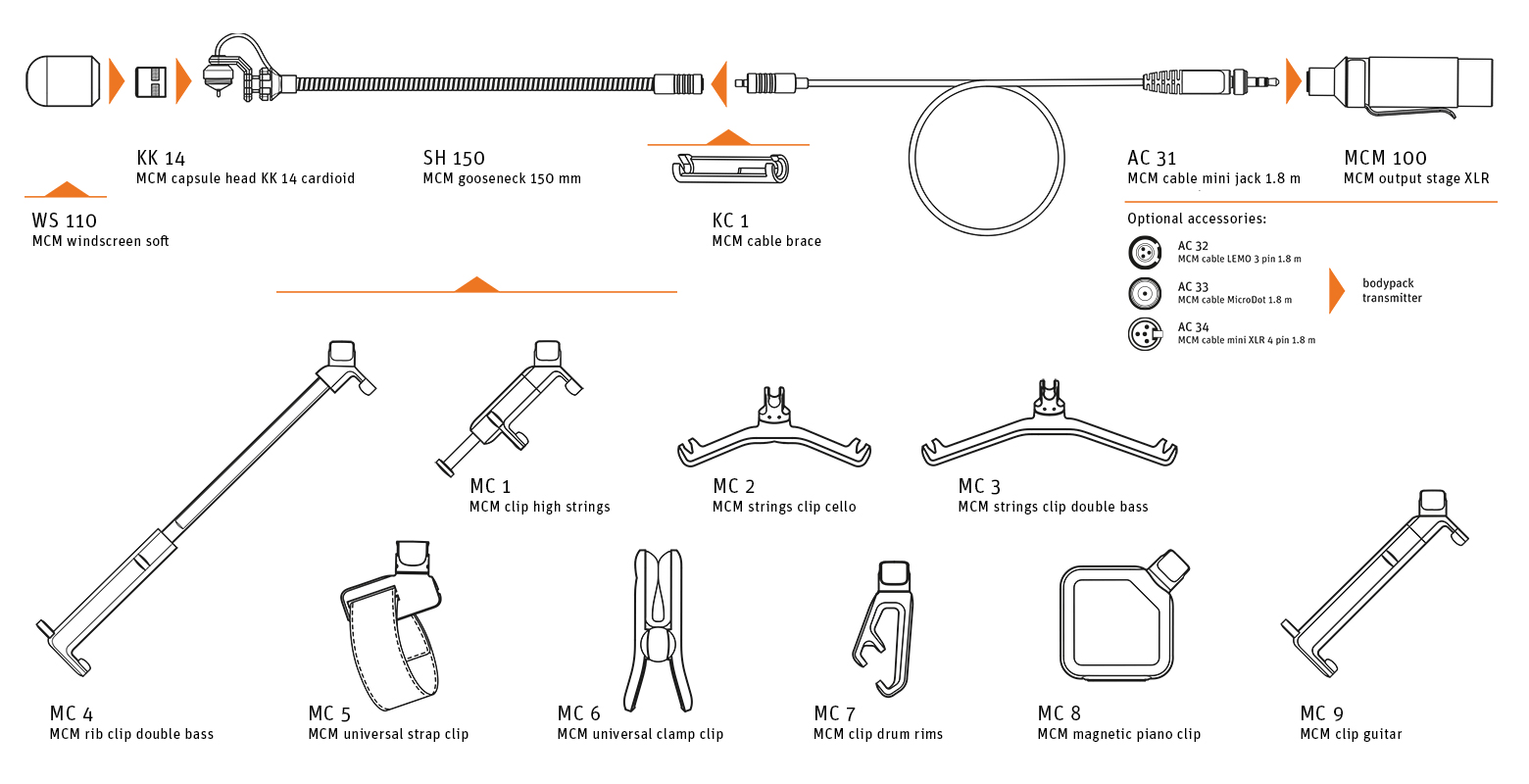 KK 14
MCM capsule head KK 14 cardioid

SH 150
MCM gooseneck 150 mm

AC 31
MCM cable mini jack 1.8 m

MCM 100
MCM output stage XLR

WS 110
MCM windscreen soft

KC 1
MCM cable brace

Optional accessories:

AC 32
MCM cable LEMO 3 pin 1.8 m

AC 33
MCM cable MicroDot 1.8 m

AC 34
MCM cable mini XLR 4 pin 1.8 m

bodypack transmitter

MC 1
MCM clip high strings

MC 2
MCM strings clip cello

MC 3
MCM strings clip double bass

MC 4
MCM rib clip double bass

MC 5
MCM universal strap clip

MC 6
MCM universal clamp clip

MC 7
MCM clip drum rims

MC 8
MCM magnetic piano clip

MC 9
MCM clip guitar